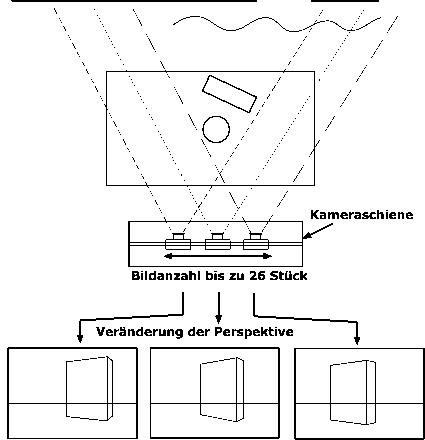 Kameraschiene

Bildanzahl bis zu 26 Stück

Veränderung der Perspektive